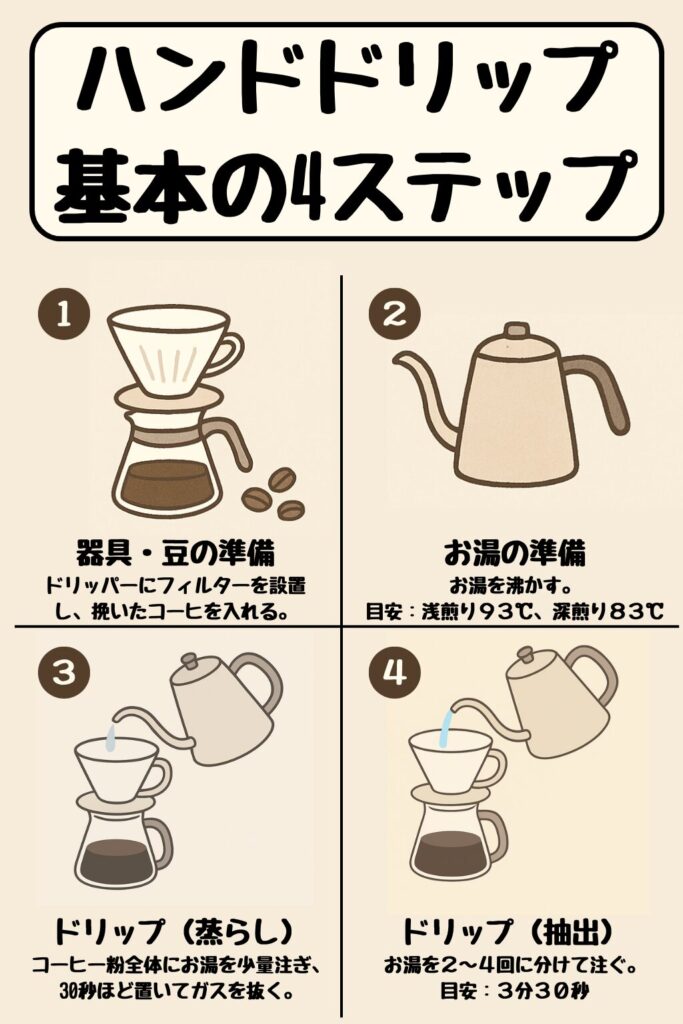 ハンドドリップ
基本の4ステップ

1

器具・豆の準備
ドリッパーにフィルターを設置し、挽いたコーヒを入れる。

2

お湯の準備
お湯を沸かす。
目安：浅煎り93℃、深煎り83℃

3

ドリップ（蒸らし）
コーヒー粉全体にお湯を少量注ぎ、30秒ほど置いてガスを抜く。

4

ドリップ（抽出）
お湯を2〜4回に分けて注ぐ。
目安：3分30秒